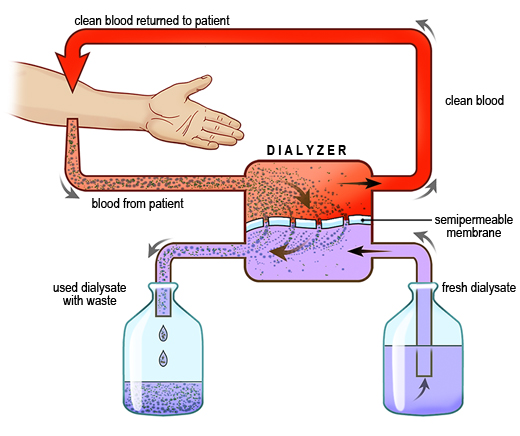 clean blood returned to patient

clean blood

DIALYZER

blood from patient

semipermeable membrane

used dialysate with waste

fresh dialysate